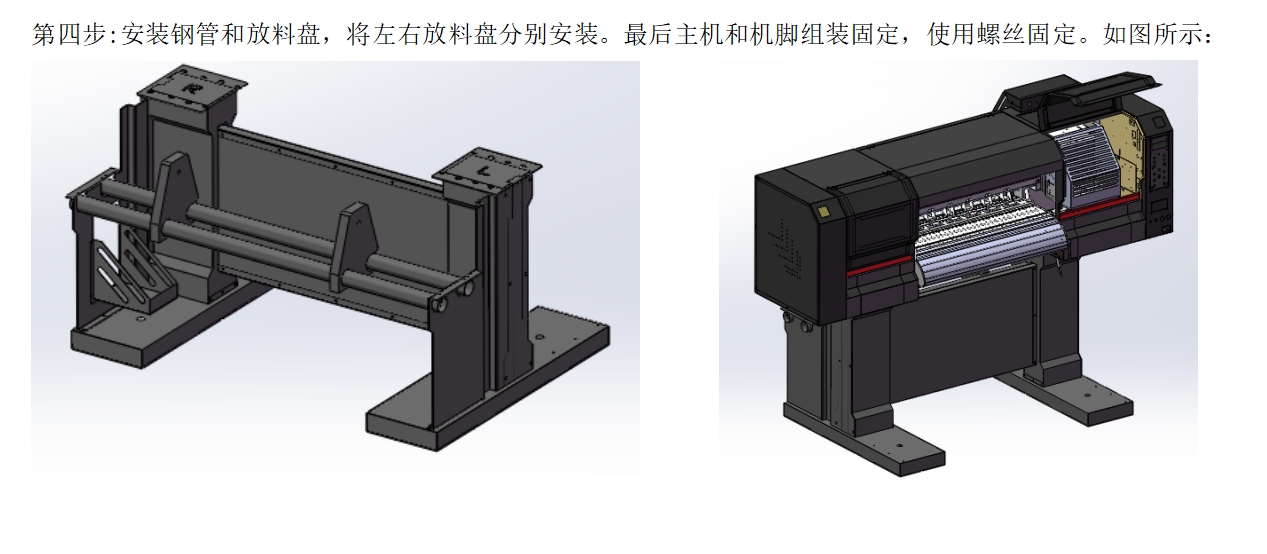 第四步:安装钢管和放料盘，将左右放料盘分别安装。最后主机和机脚组装固定，使用螺丝固定。如图所示：

R

L