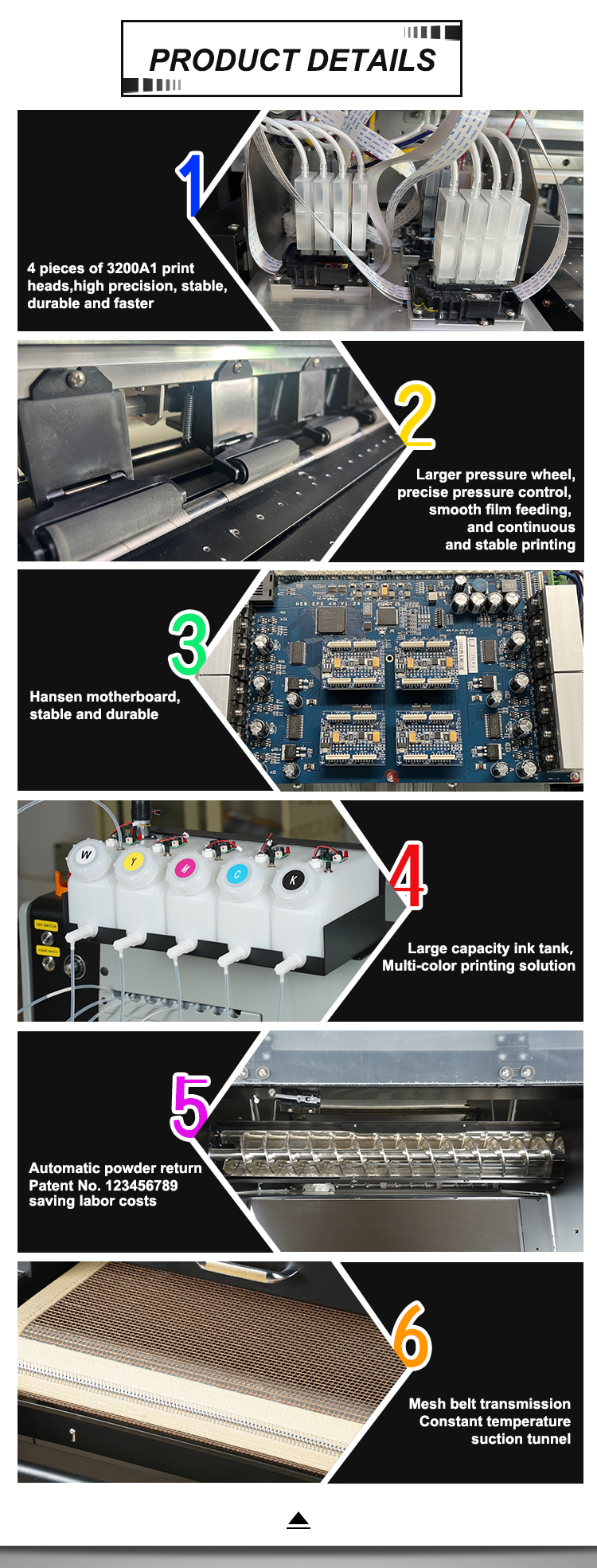 PRODUCT DETAILS

1

4 pieces of 3200A1 print heads,high precision, stable, durable and faster

2

Larger pressure wheel, precise pressure control, smooth film feeding, and continuous and stable printing

3

Hansen motherboard, stable and durable

W Y M C K

4

Large capacity ink tank, Multi-color printing solution

5

Automatic powder return Patent No. 123456789 saving labor costs

6

Mesh belt transmission Constant temperature suction tunnel