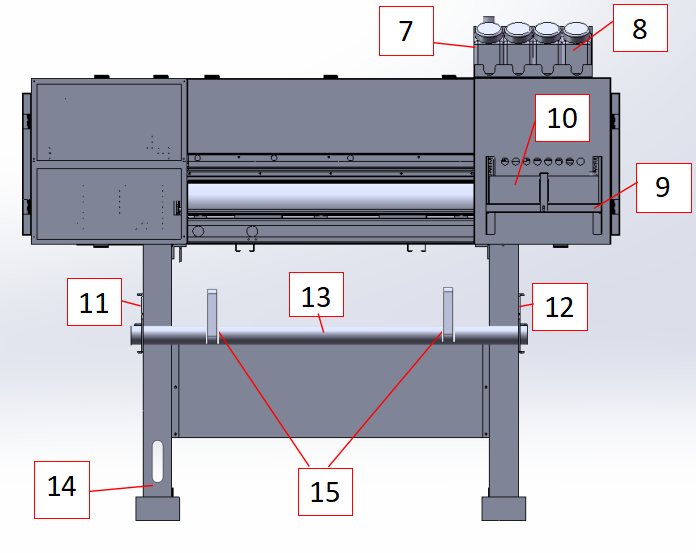 7
8
10
9
11
13
12
14
15