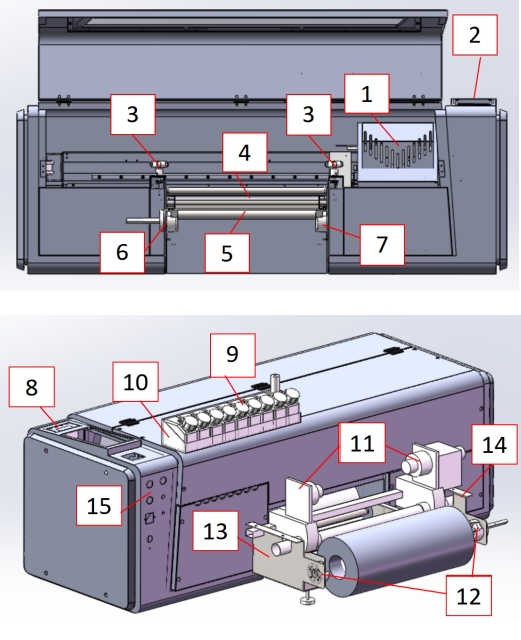 2
1
3
3
4
6
5
7
9
8
10
11
14
15
13
12